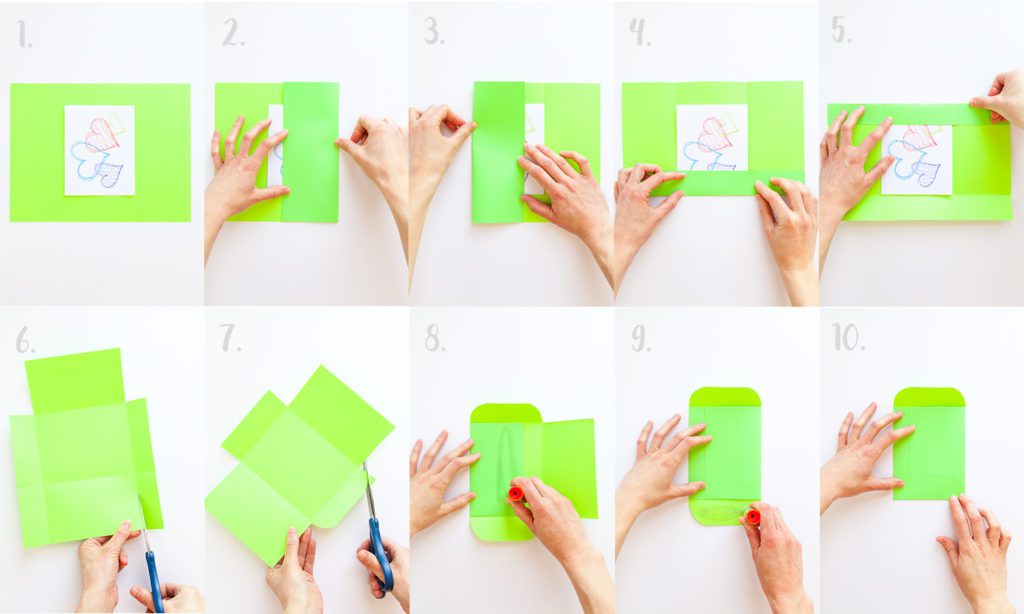 1.

2.

3.

4.

5.

6.

7.

8.

9.

10.